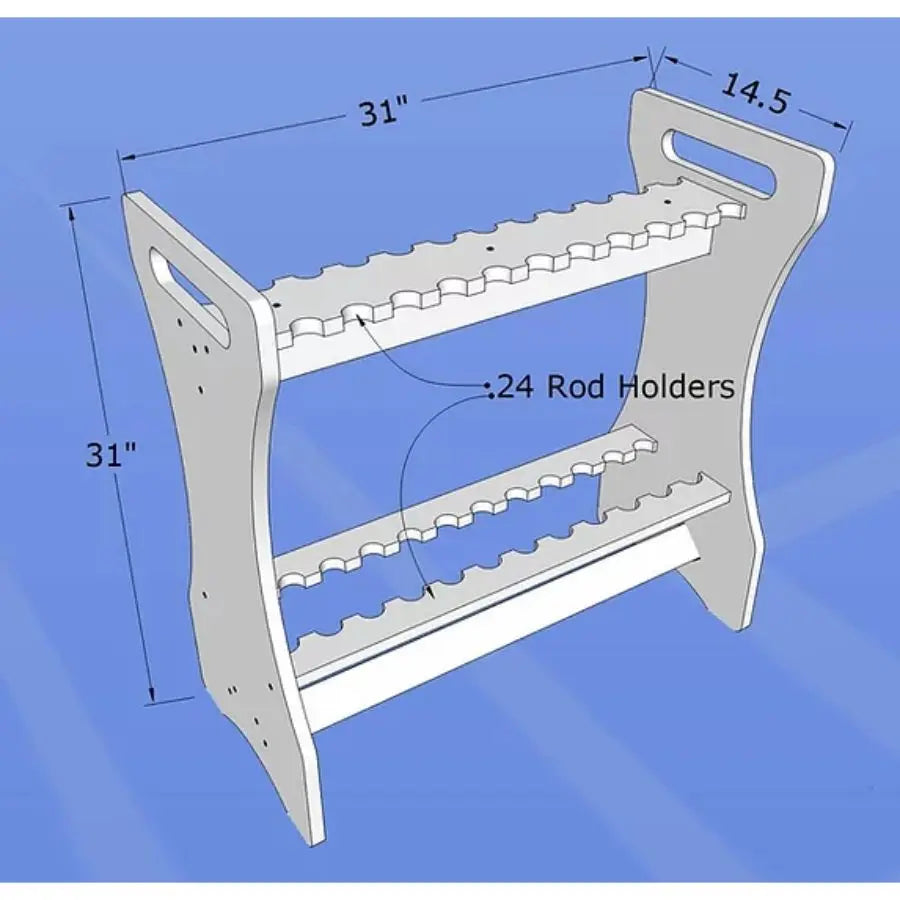 31"

14.5

31"

24 Rod Holders